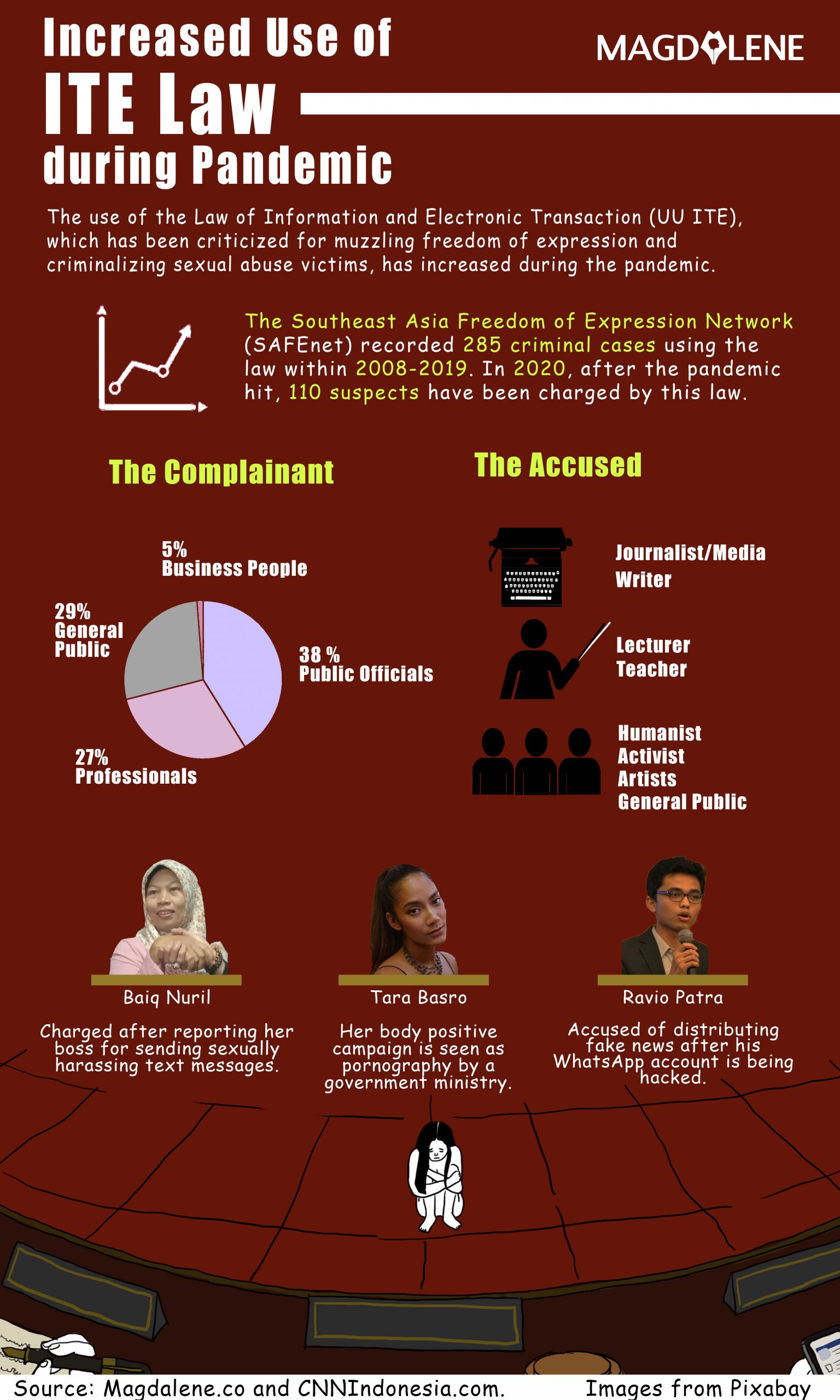 Increased Use of ITE Law during Pandemic

MAGDALENE

The use of the Law of Information and Electronic Transaction (UU ITE), which has been criticized for muzzling freedom of expression and criminalizing sexual abuse victims, has increased during the pandemic.

The Southeast Asia Freedom of Expression Network (SAFEnet) recorded 285 criminal cases using the law within 2008-2019. In 2020, after the pandemic hit, 110 suspects have been charged by this law.

The Complainant

5% Business People

29% General Public

38 % Public Officials

27% Professionals

The Accused

Journalist/Media Writer

Lecturer Teacher

Humanist Activist Artists General Public

Baiq Nuril

Charged after reporting her boss for sending sexually harassing text messages.

Tara Basro

Her body positive campaign is seen as pornography by a government ministry.

Ravio Patra

Accused of distributing fake news after his WhatsApp account is being hacked.

Source: Magdalene.co and CNNIndonesia.com.

Images from Pixabay